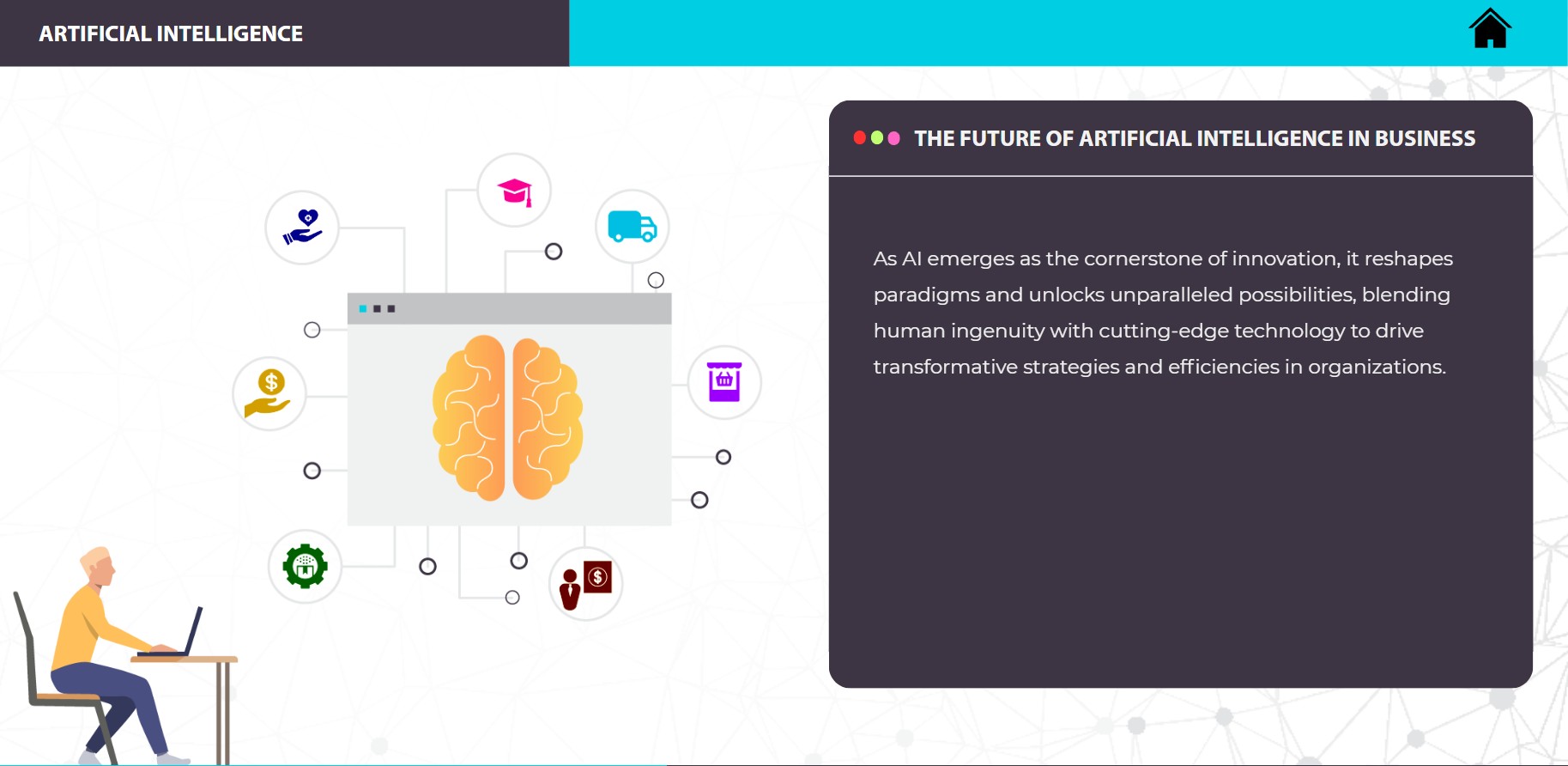 ARTIFICIAL INTELLIGENCE

THE FUTURE OF ARTIFICIAL INTELLIGENCE IN BUSINESS

As AI emerges as the cornerstone of innovation, it reshapes paradigms and unlocks unparalleled possibilities, blending human ingenuity with cutting-edge technology to drive transformative strategies and efficiencies in organizations.